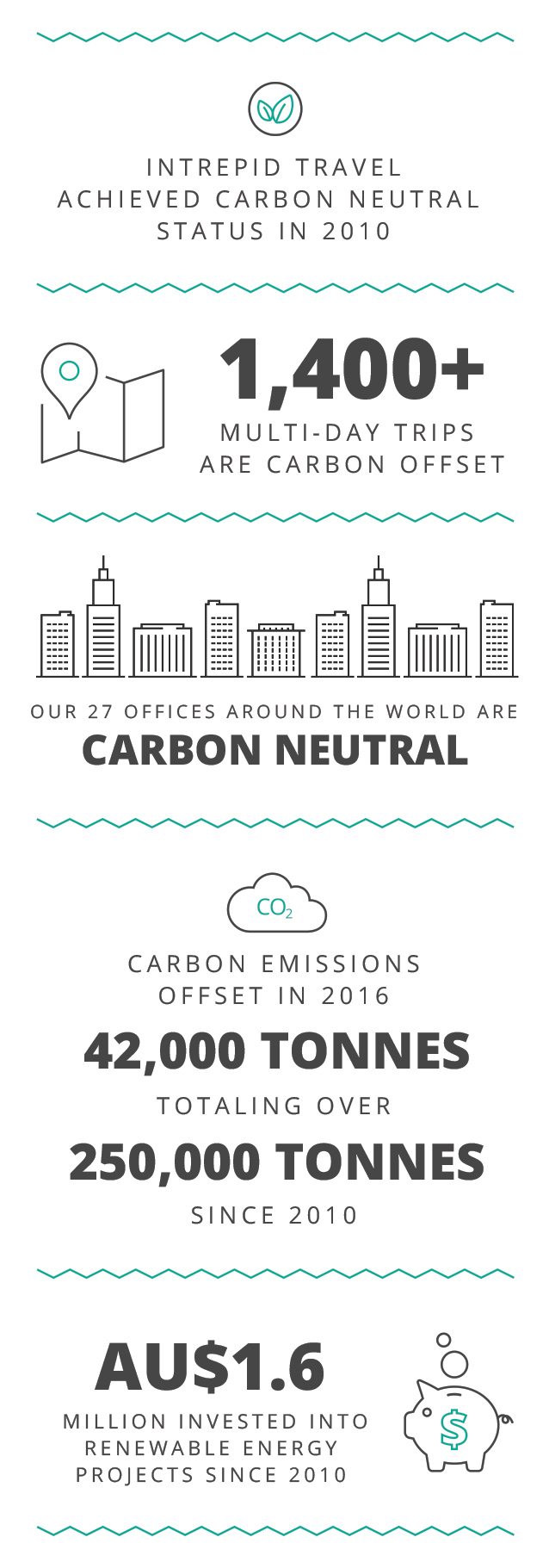 INTREPID TRAVEL ACHIEVED CARBON NEUTRAL STATUS IN 2010

1,400+

MULTI-DAY TRIPS ARE CARBON OFFSET

OUR 27 OFFICES AROUND THE WORLD ARE

CARBON NEUTRAL

$CO_2$

CARBON EMISSIONS OFFSET IN 2016

42,000 TONNES

TOTALING OVER

250,000 TONNES

SINCE 2010

AU$1.6

MILLION INVESTED INTO RENEWABLE ENERGY PROJECTS SINCE 2010

$