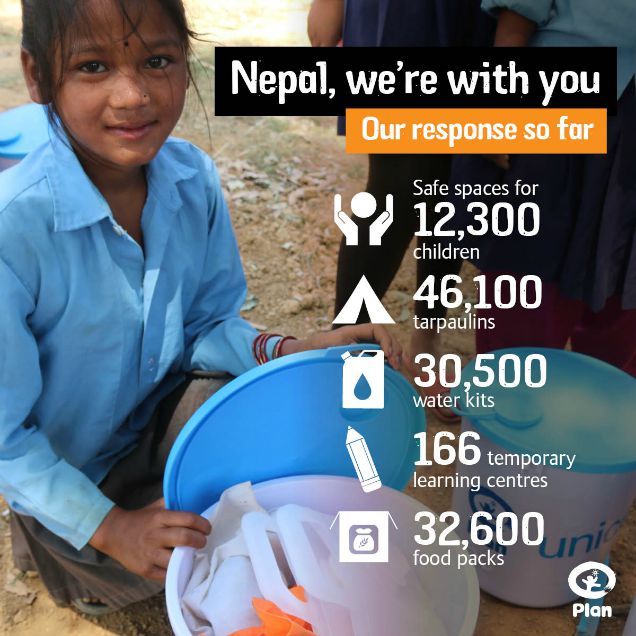 Nepal, we're with you

Our response so far

Safe spaces for 12,300 children

46,100 tarpaulins

30,500 water kits

166 temporary learning centres

32,600 food packs

unic

Plan